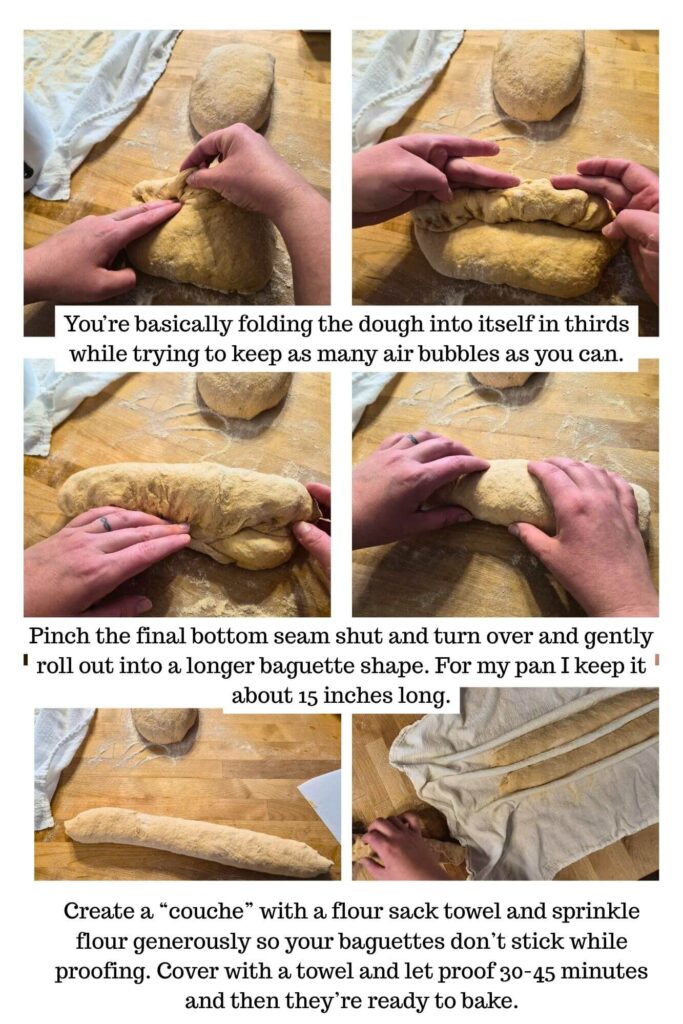 You're basically folding the dough into itself in thirds while trying to keep as many air bubbles as you can.

Pinch the final bottom seam shut and turn over and gently roll out into a longer baguette shape. For my pan I keep it about 15 inches long.

Create a "couche" with a flour sack towel and sprinkle flour generously so your baguettes don't stick while proofing. Cover with a towel and let proof 30-45 minutes and then they're ready to bake.